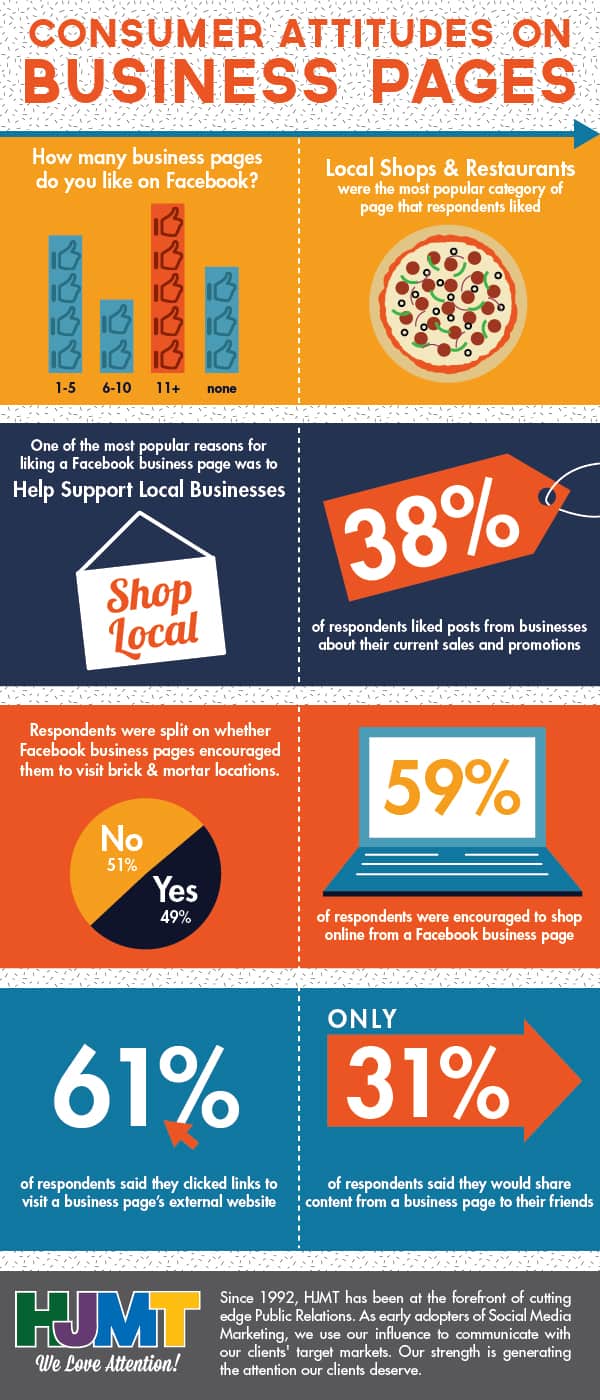 CONSUMER ATTITUDES ON BUSINESS PAGES

How many business pages do you like on Facebook?

1-5
6-10
11+
none

Local Shops & Restaurants were the most popular category of page that respondents liked

One of the most popular reasons for liking a Facebook business page was to Help Support Local Businesses

Shop Local

38%

of respondents liked posts from businesses about their current sales and promotions

Respondents were split on whether Facebook business pages encouraged them to visit brick & mortar locations.

No 51%
Yes 49%

59%

of respondents were encouraged to shop online from a Facebook business page

61%

of respondents said they clicked links to visit a business page's external website

ONLY

31%

of respondents said they would share content from a business page to their friends

HJMT
We Love Attention!

Since 1992, HJMT has been at the forefront of cutting edge Public Relations. As early adopters of Social Media Marketing, we use our influence to communicate with our clients' target markets. Our strength is generating the attention our clients deserve.